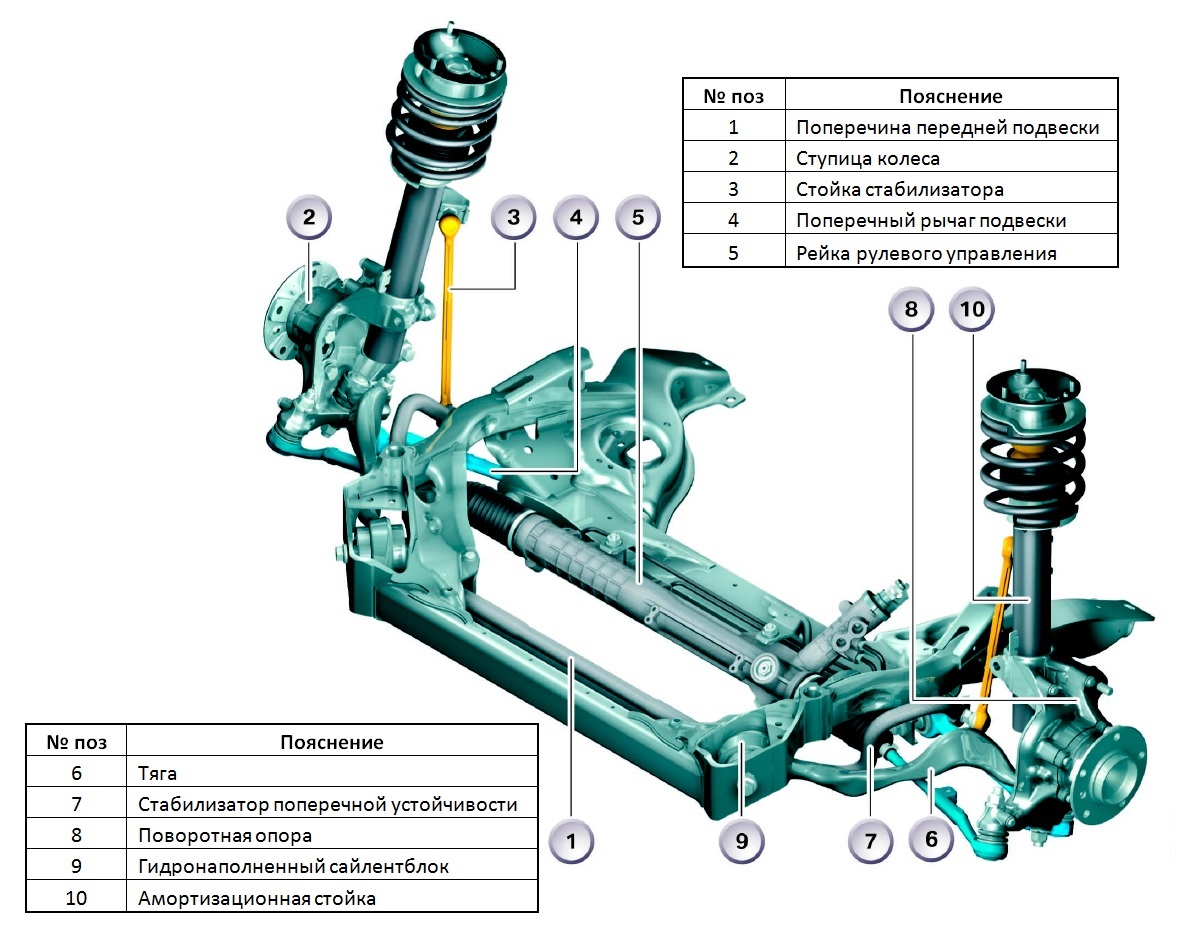 | № поз | Пояснение |
|---|---|
| 1 | Поперечина передней подвески |
| 2 | Ступица колеса |
| 3 | Стойка стабилизатора |
| 4 | Поперечный рычаг подвески |
| 5 | Рейка рулевого управления |

2 3 4 5 8 10

| № поз | Пояснение |
|---|---|
| 6 | Тяга |
| 7 | Стабилизатор поперечной устойчивости |
| 8 | Поворотная опора |
| 9 | Гидронаполненный сайлентблок |
| 10 | Амортизационная стойка |

1 9 7 6